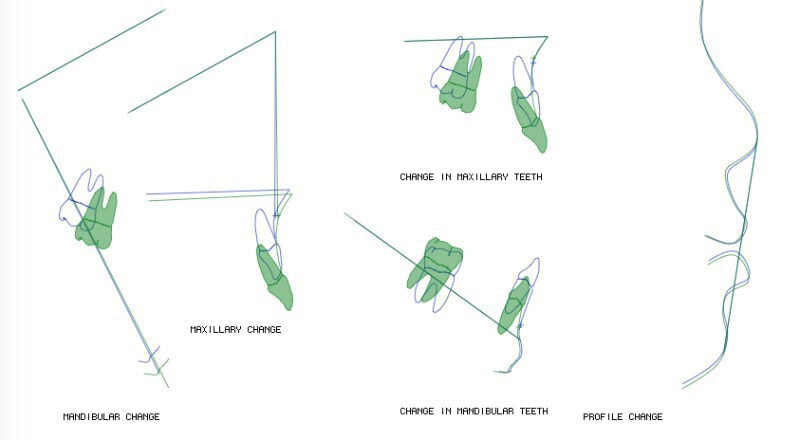 CHANGE IN MAXILLARY TEETH

MAXILLARY CHANGE

MANDIBULAR CHANGE

CHANGE IN MANDIBULAR TEETH

PROFILE CHANGE