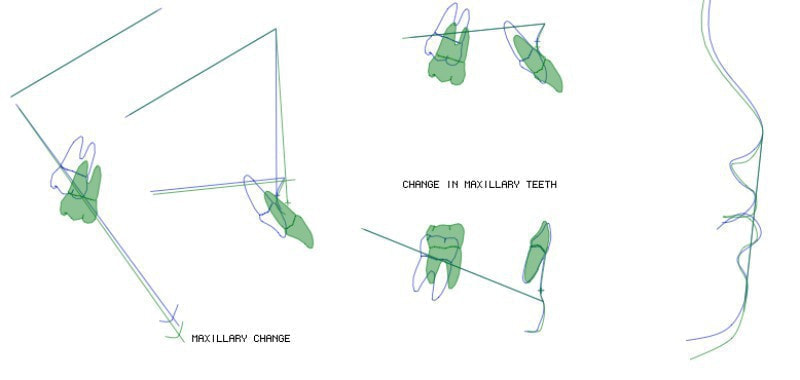 CHANGE IN MAXILLARY TEETH

MAXILLARY CHANGE